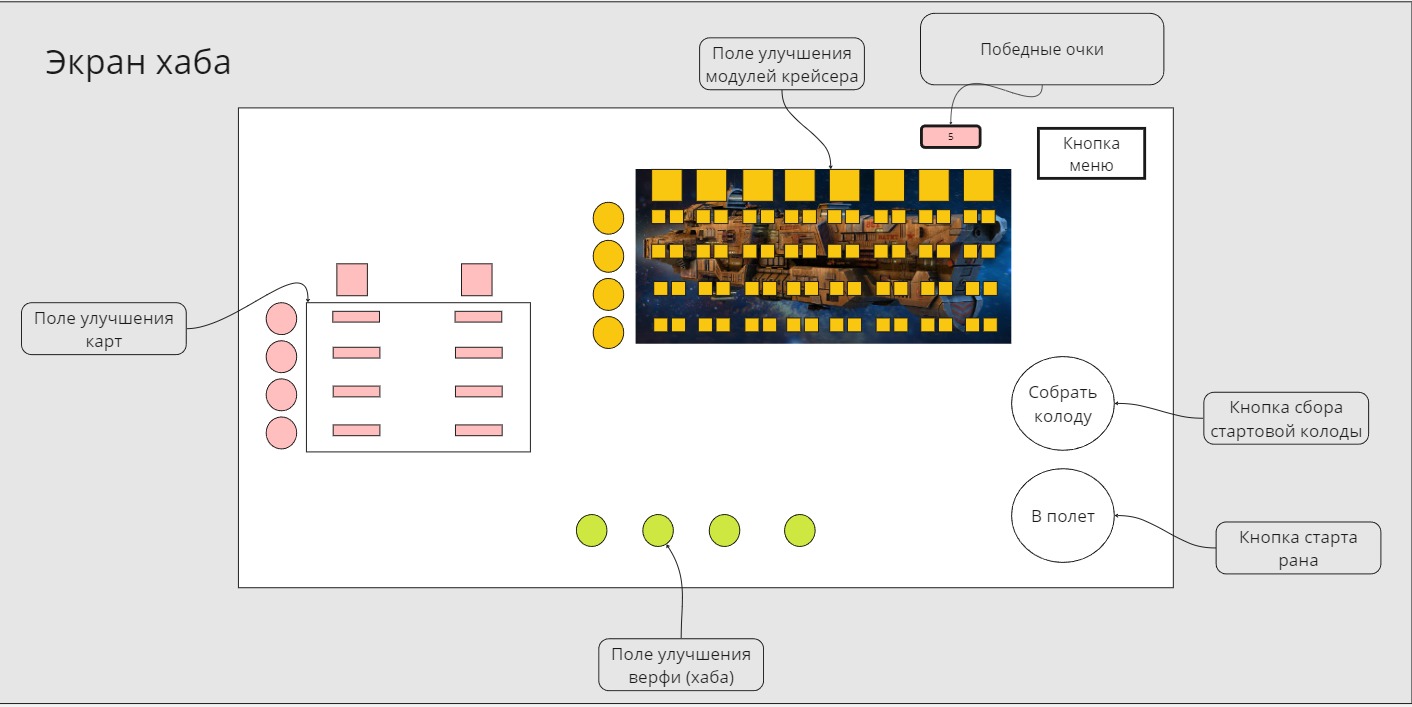 Экран хаба

Поле улучшения модулей крейсера

Победные очки

5

Кнопка меню

Поле улучшения карт

Собрать колоду

Кнопка сбора стартовой колоды

В полет

Кнопка старта рана

Поле улучшения верфи (хаба)